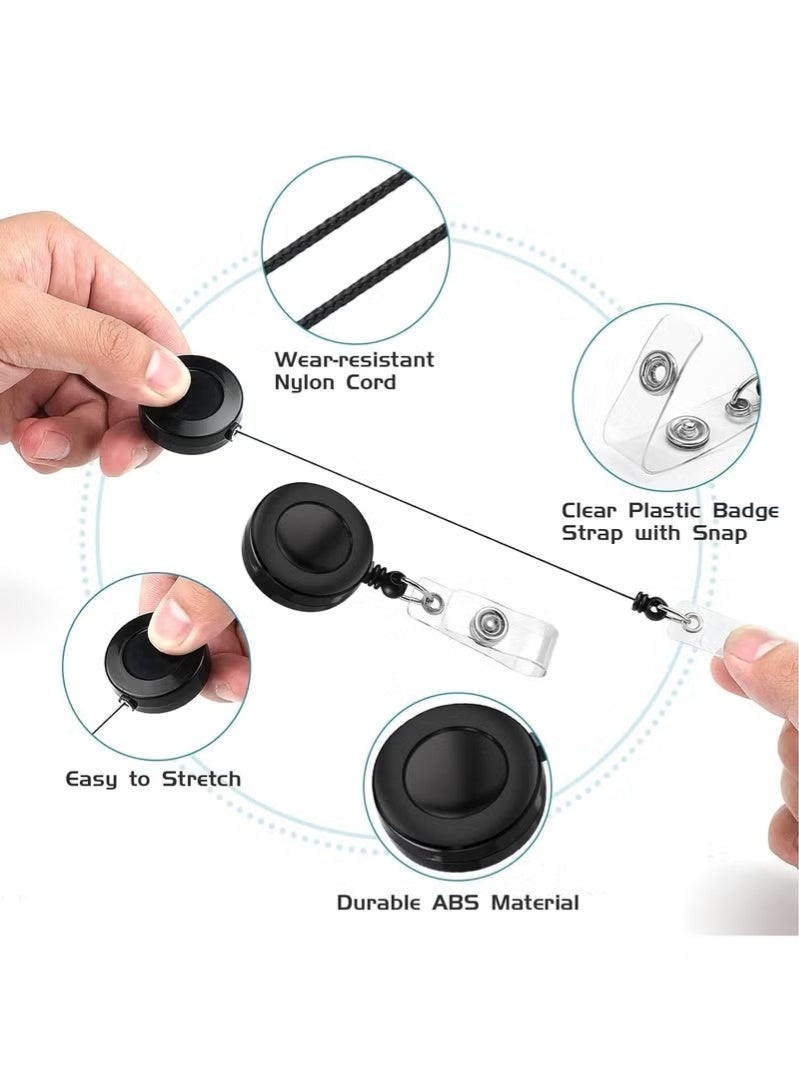 Wear-resistant Nylon Cord

Clear Plastic Badge Strap with Snap

Easy to Stretch

Durable ABS Material